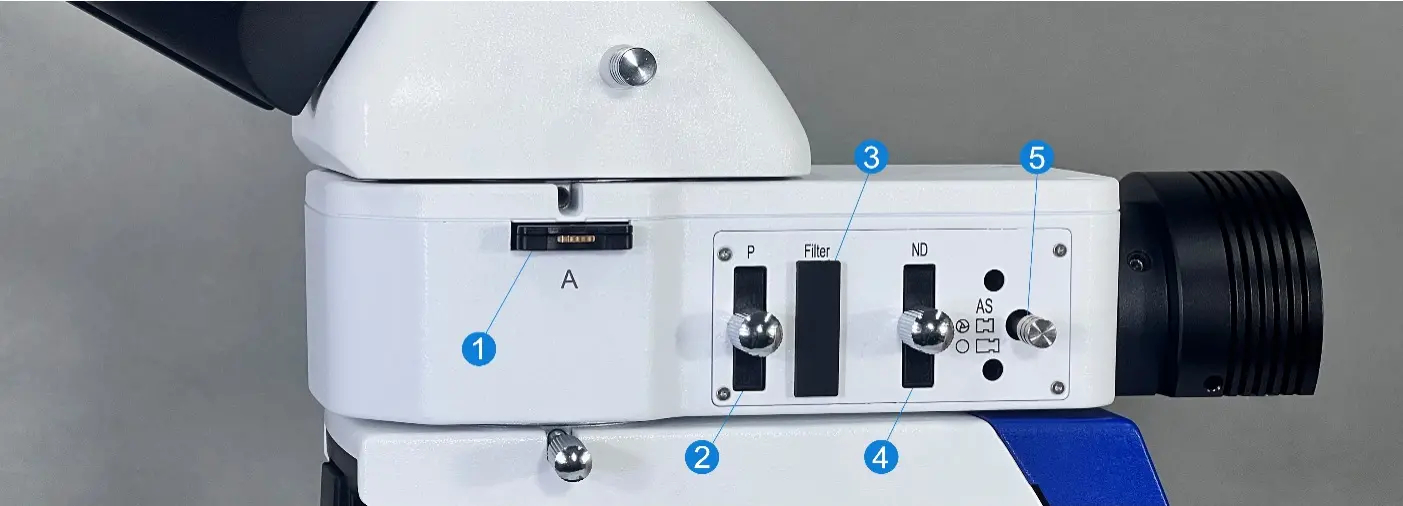 3
5
P
Filter
ND
A
AS
1
2
4